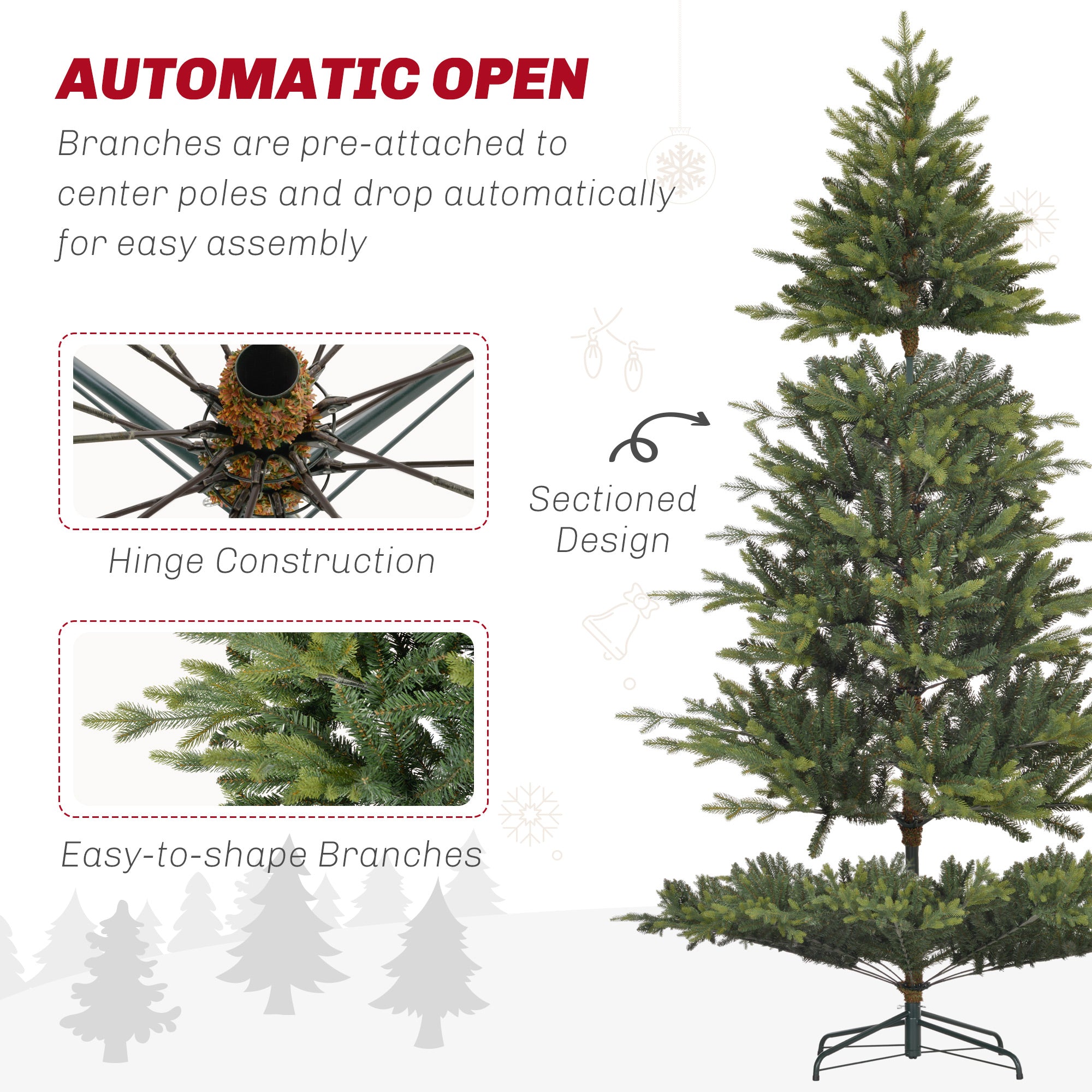 AUTOMATIC OPEN

Branches are pre-attached to center poles and drop automatically for easy assembly

Hinge Construction

Sectioned Design

Easy-to-shape Branches