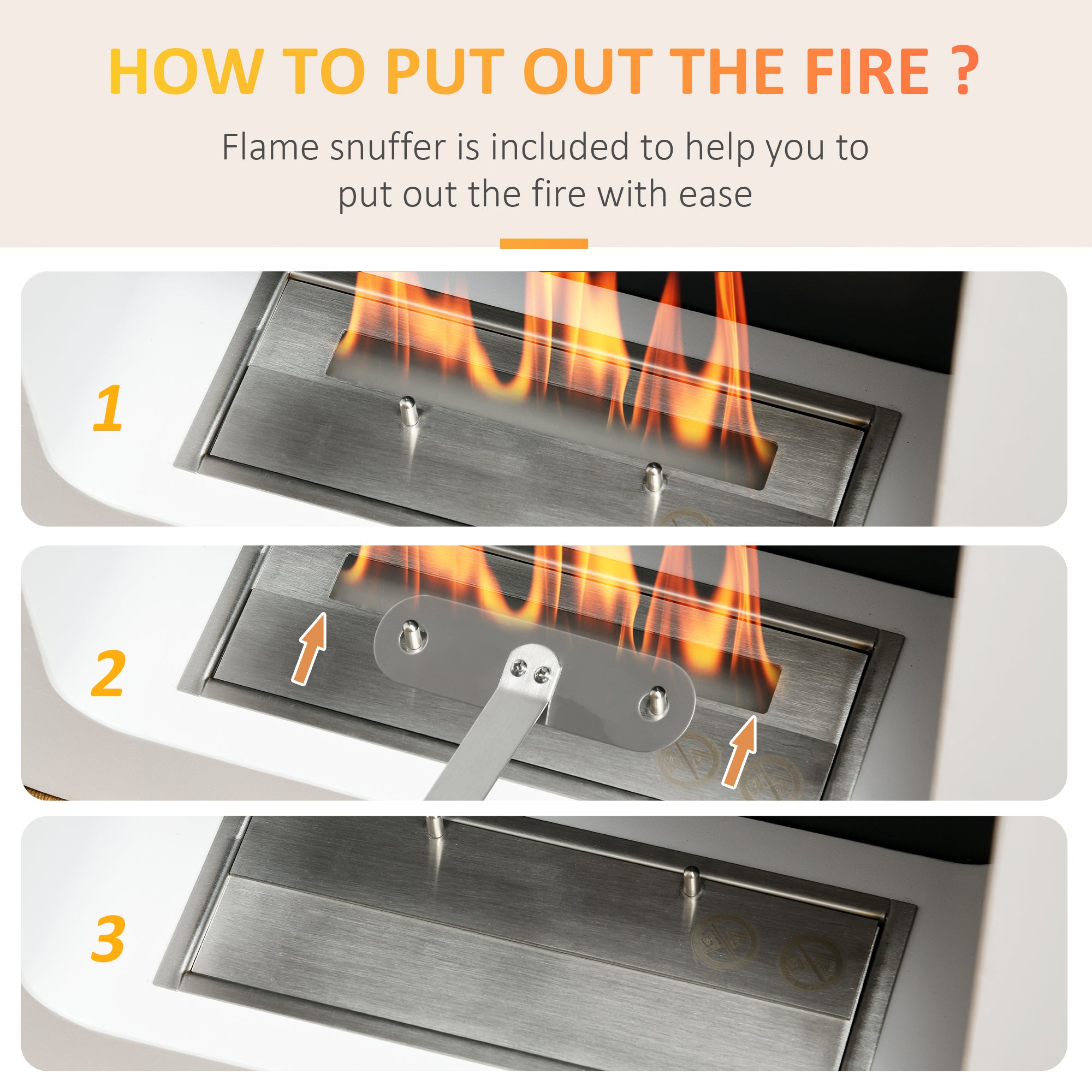 HOW TO PUT OUT THE FIRE ?

Flame snuffer is included to help you to put out the fire with ease

1

2

3