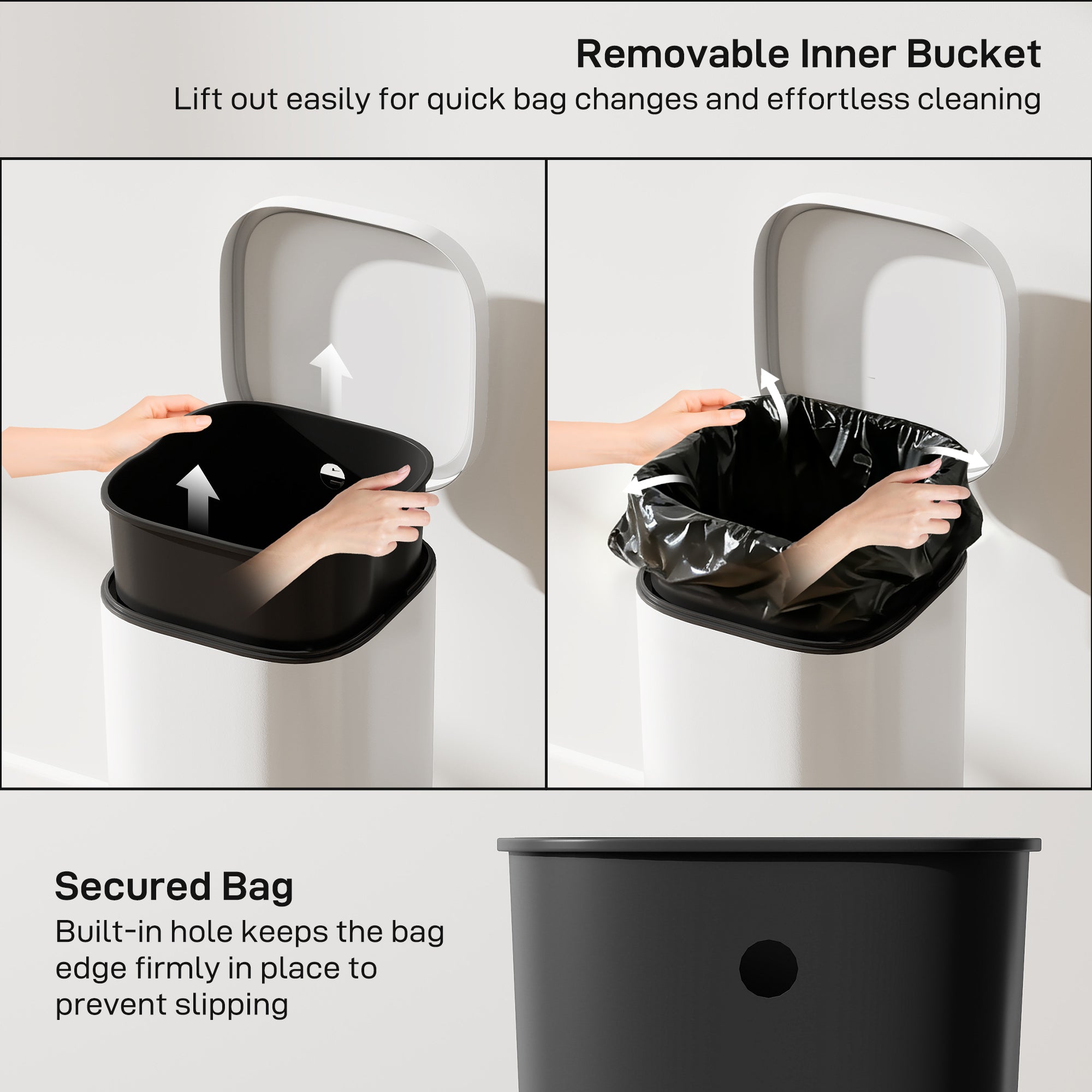 Removable Inner Bucket
Lift out easily for quick bag changes and effortless cleaning

Secured Bag
Built-in hole keeps the bag edge firmly in place to prevent slipping