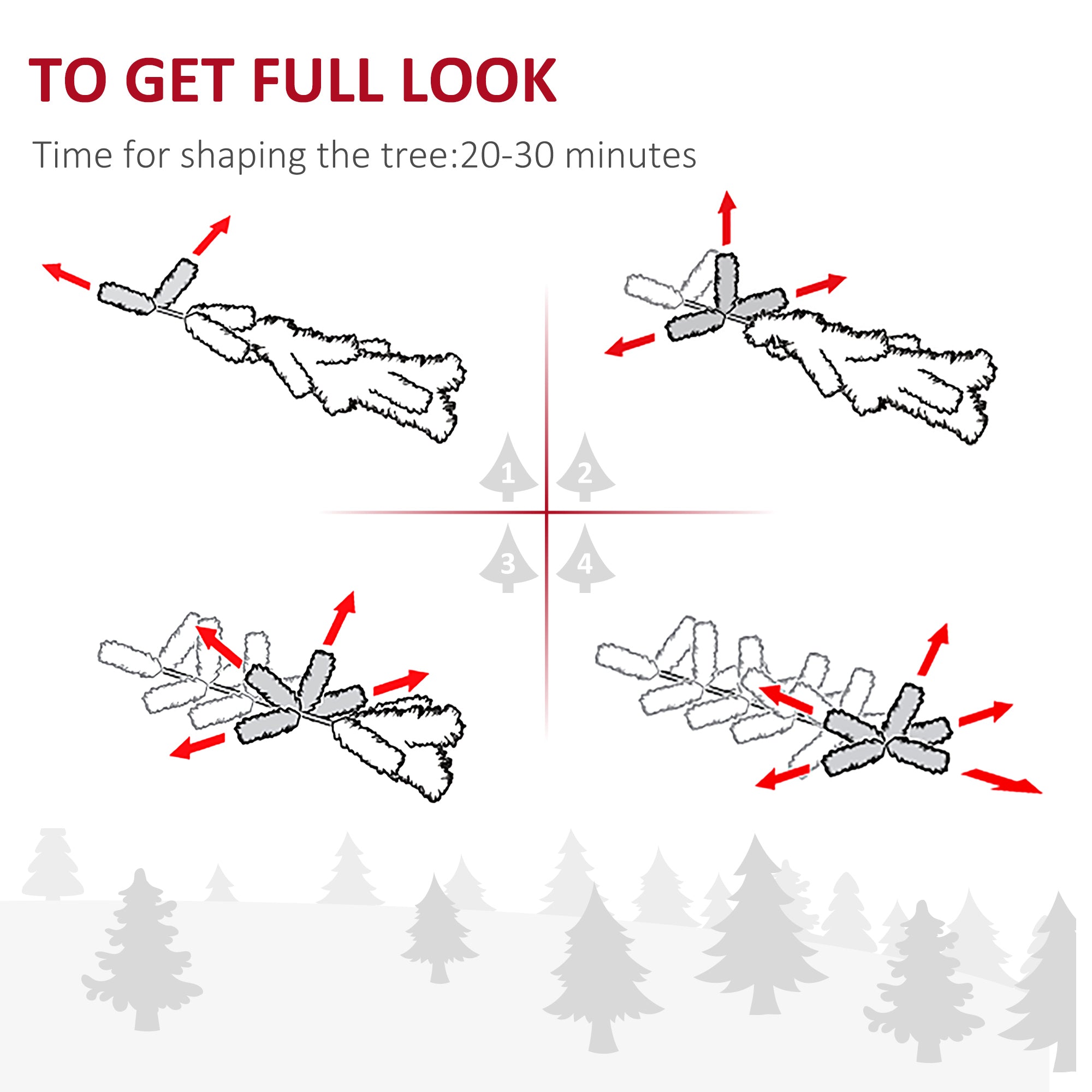 TO GET FULL LOOK

Time for shaping the tree:20-30 minutes

1
2
3
4