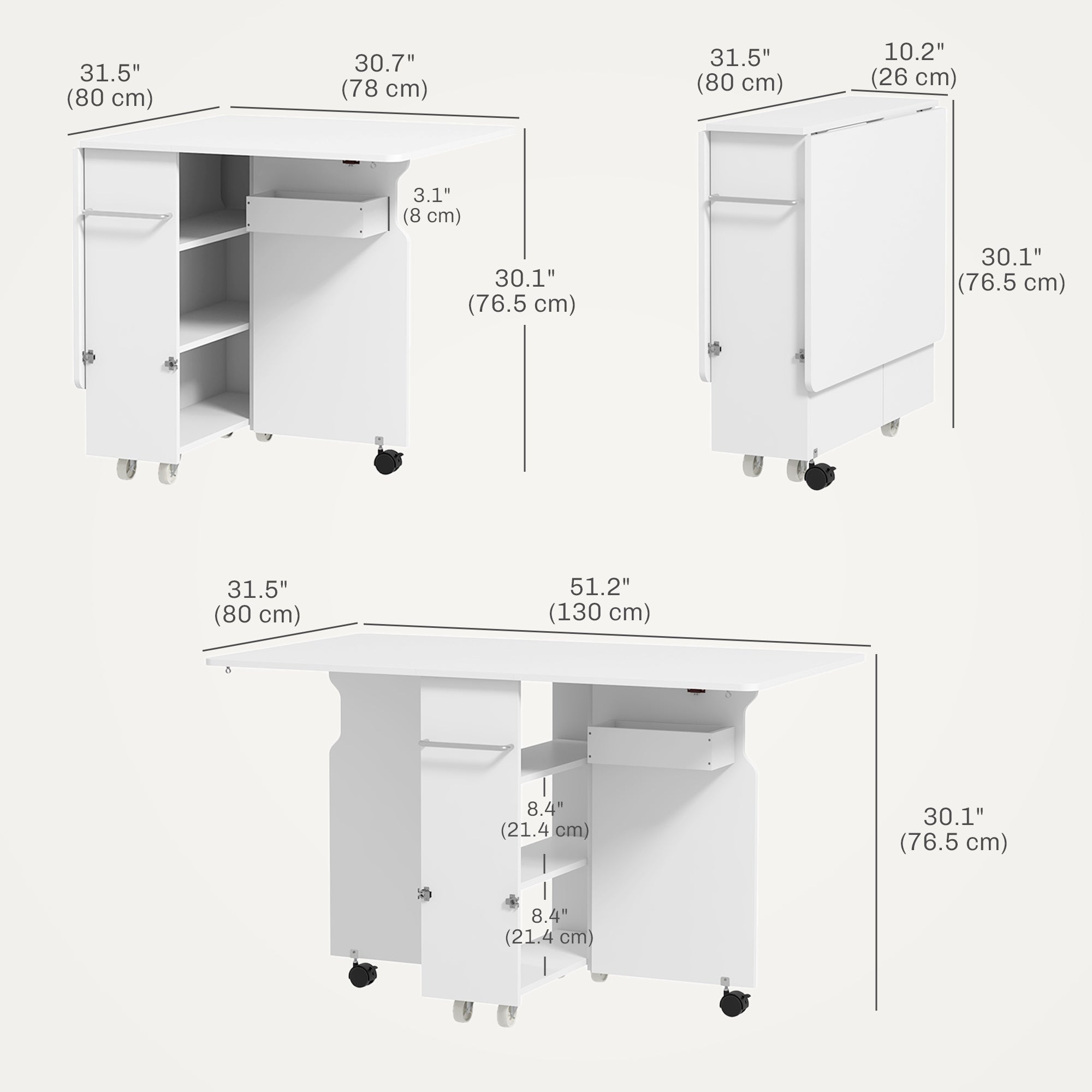 31.5"
(80 cm)

30.7"
(78 cm)

3.1"
(8 cm)

30.1"
(76.5 cm)

31.5"
(80 cm)

10.2"
(26 cm)

30.1"
(76.5 cm)

31.5"
(80 cm)

51.2"
(130 cm)

8.4"
(21.4 cm)

8.4"
(21.4 cm)

30.1"
(76.5 cm)