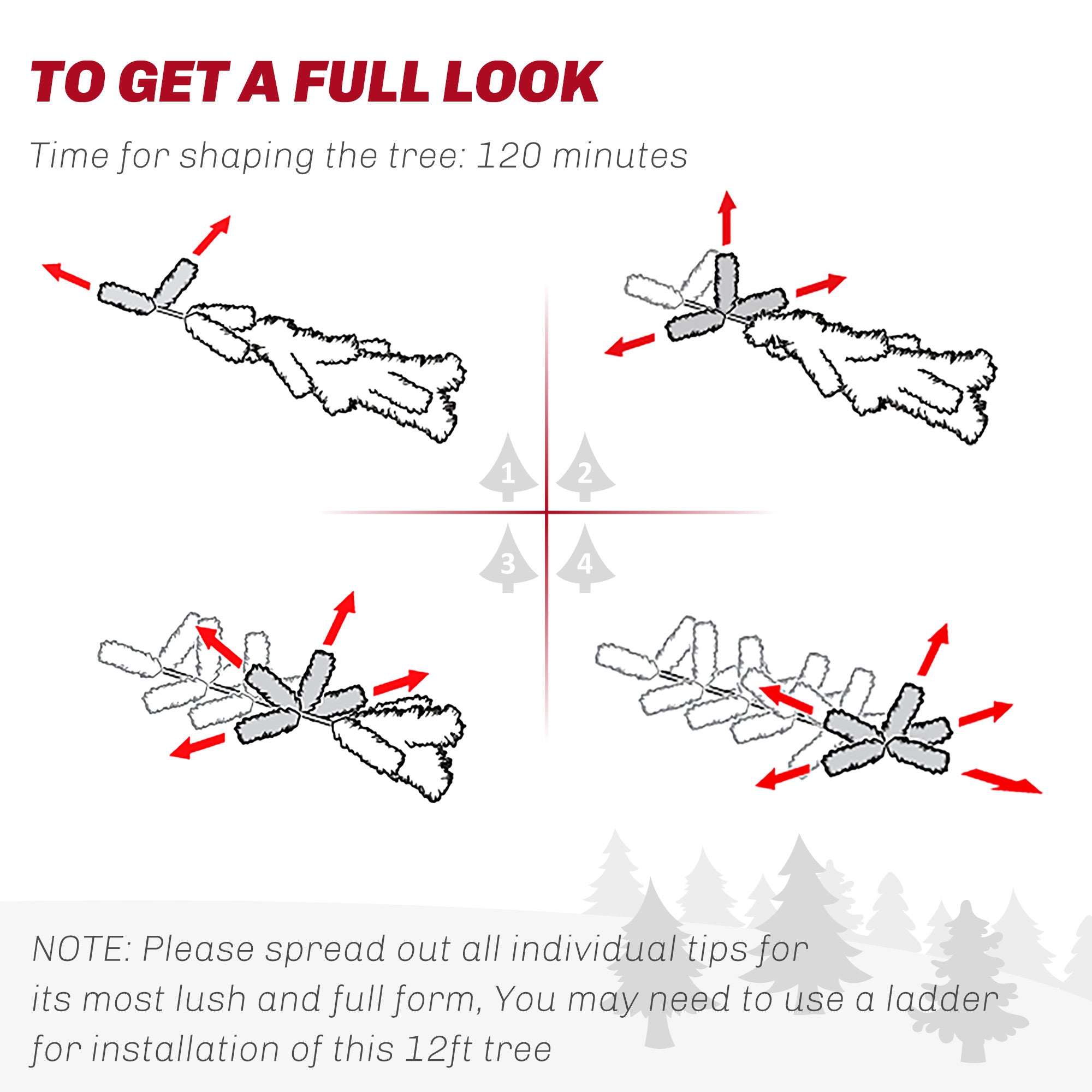 TO GET A FULL LOOK

Time for shaping the tree: 120 minutes

1

2

3

4

NOTE: Please spread out all individual tips for its most lush and full form, You may need to use a ladder for installation of this 12ft tree