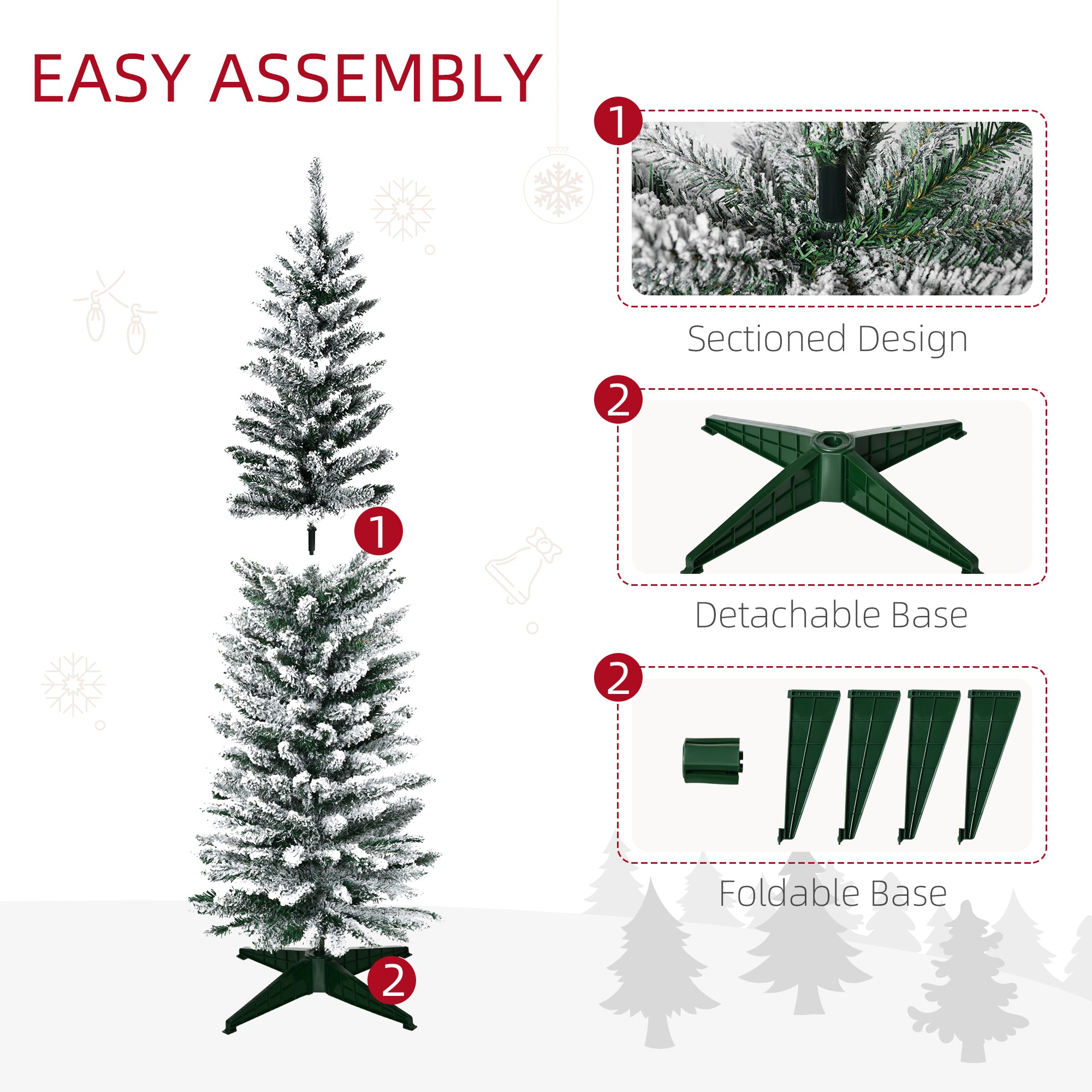 EASY ASSEMBLY

1

2

1

Sectioned Design

2

Detachable Base

2

Foldable Base