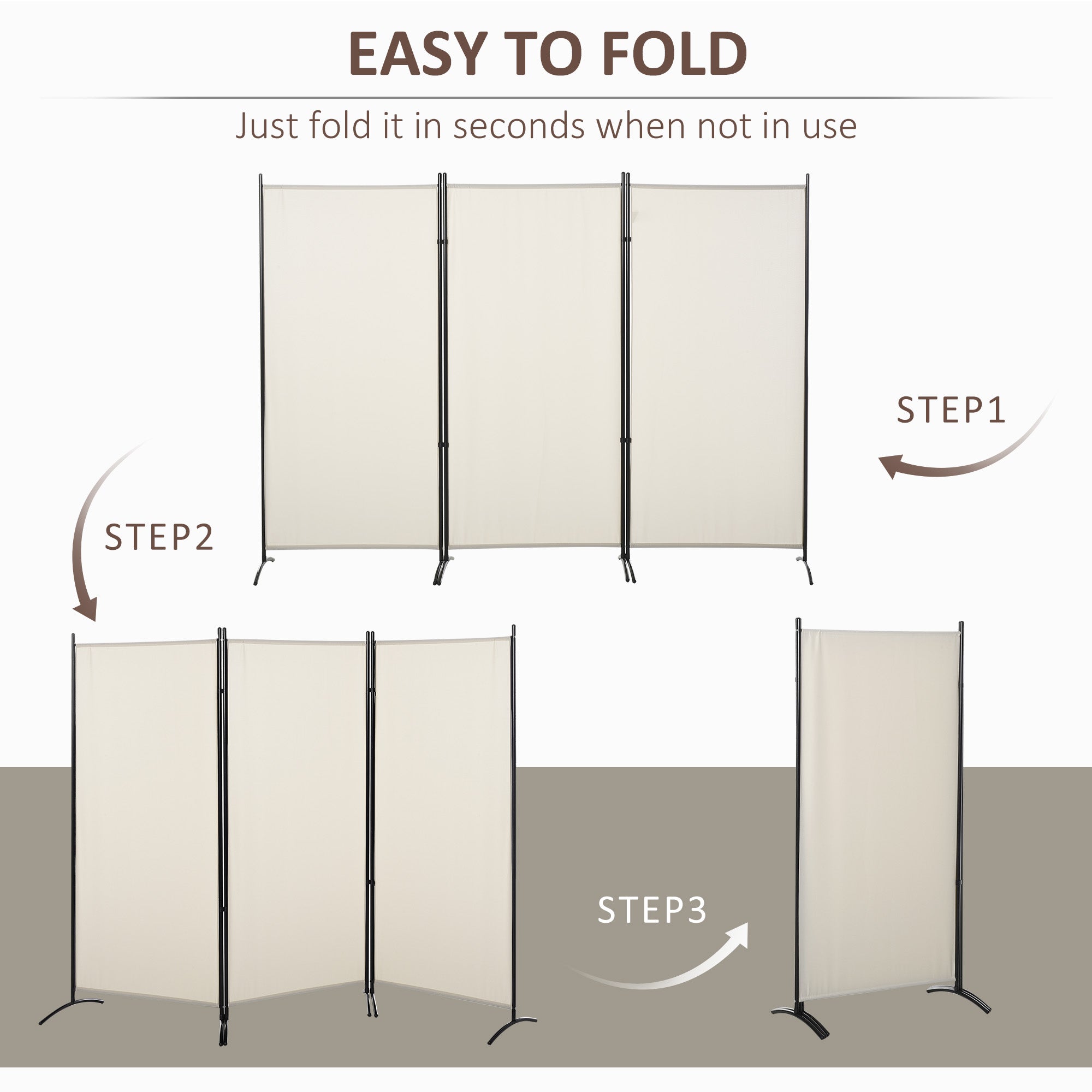 EASY TO FOLD

Just fold it in seconds when not in use

STEP1

STEP2

STEP3