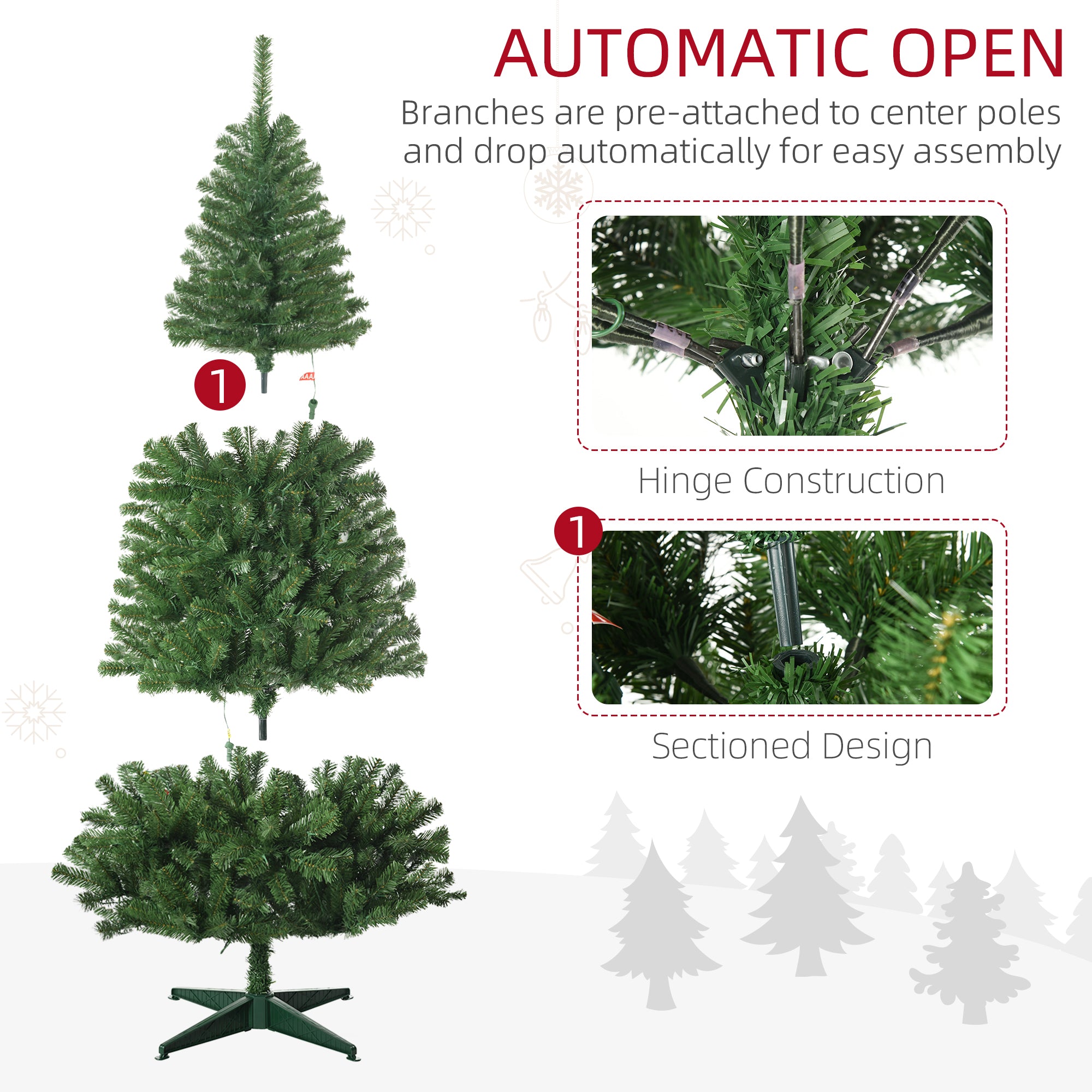 AUTOMATIC OPEN

Branches are pre-attached to center poles and drop automatically for easy assembly

1

Hinge Construction

1

Sectioned Design