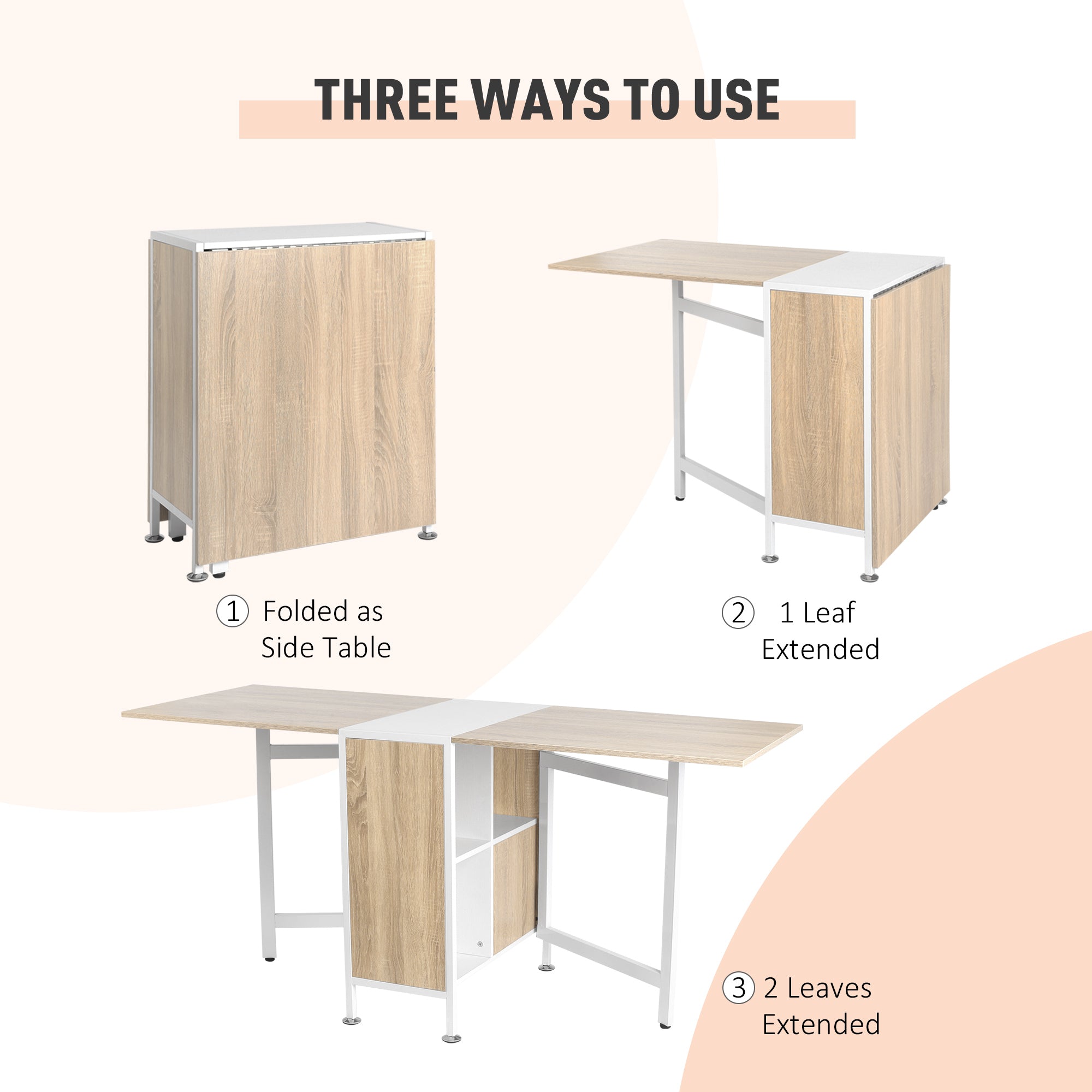 THREE WAYS TO USE

① Folded as Side Table

② 1 Leaf Extended

③ 2 Leaves Extended