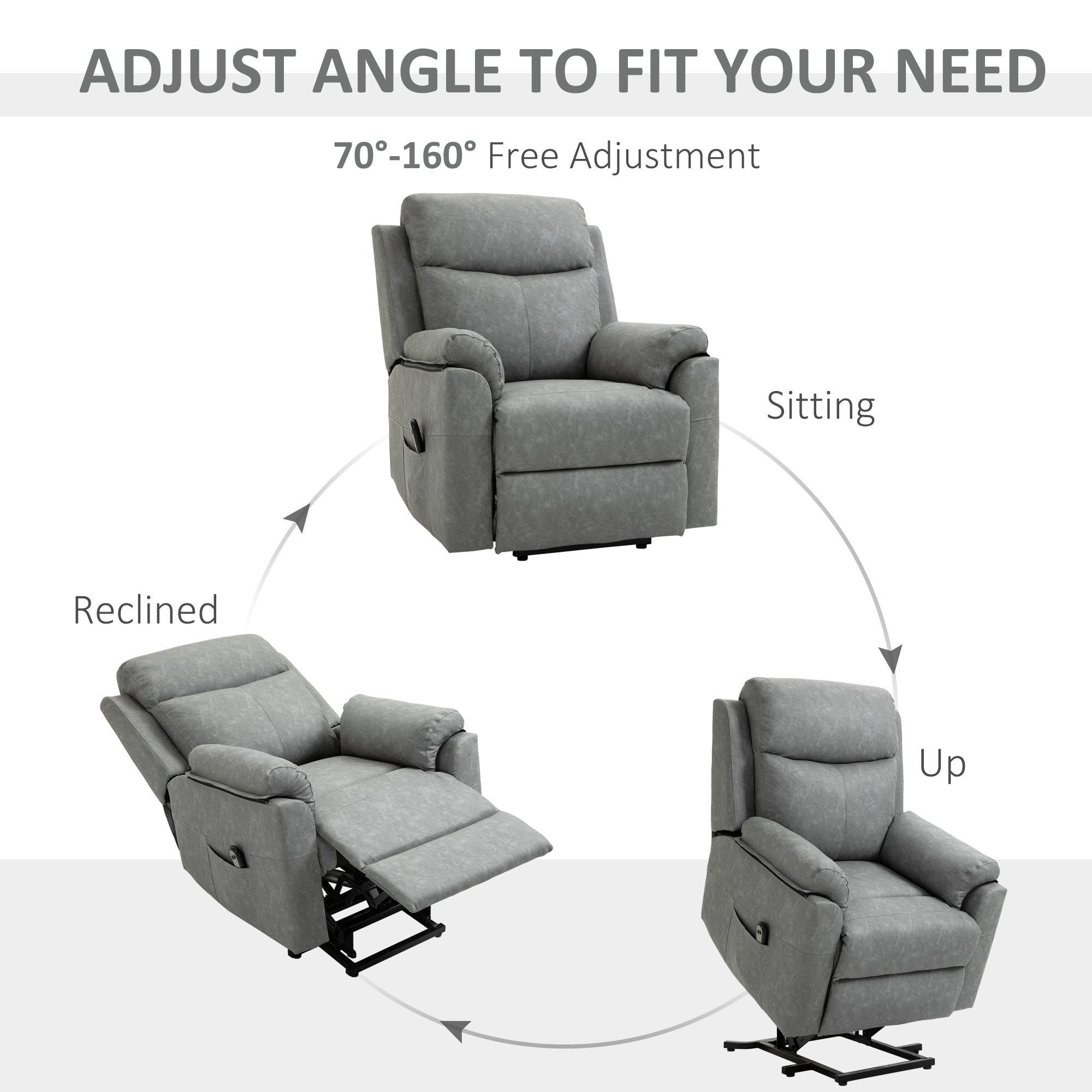 ADJUST ANGLE TO FIT YOUR NEED

70°-160° Free Adjustment

Sitting

Reclined

Up