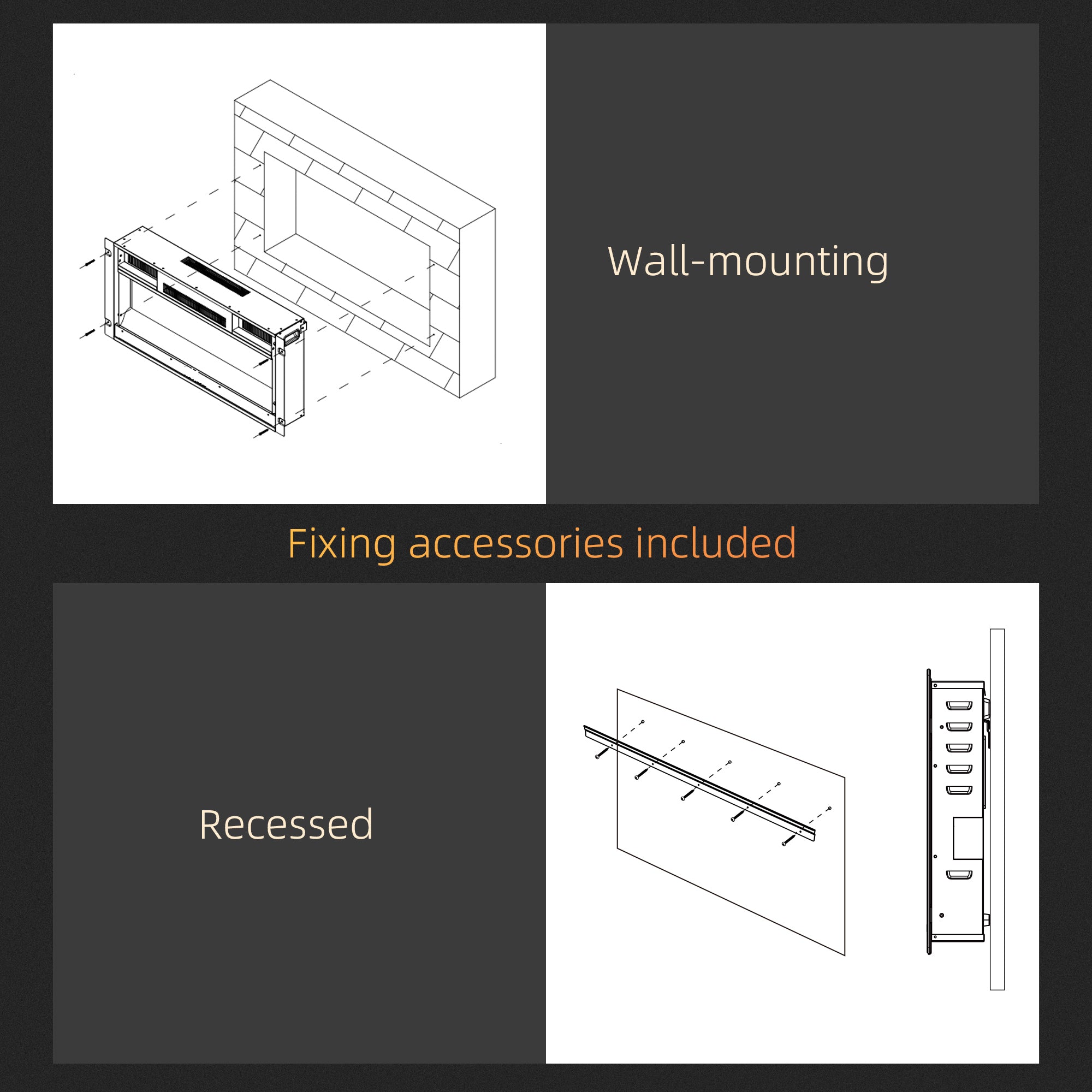 Wall-mounting

Fixing accessories included

Recessed