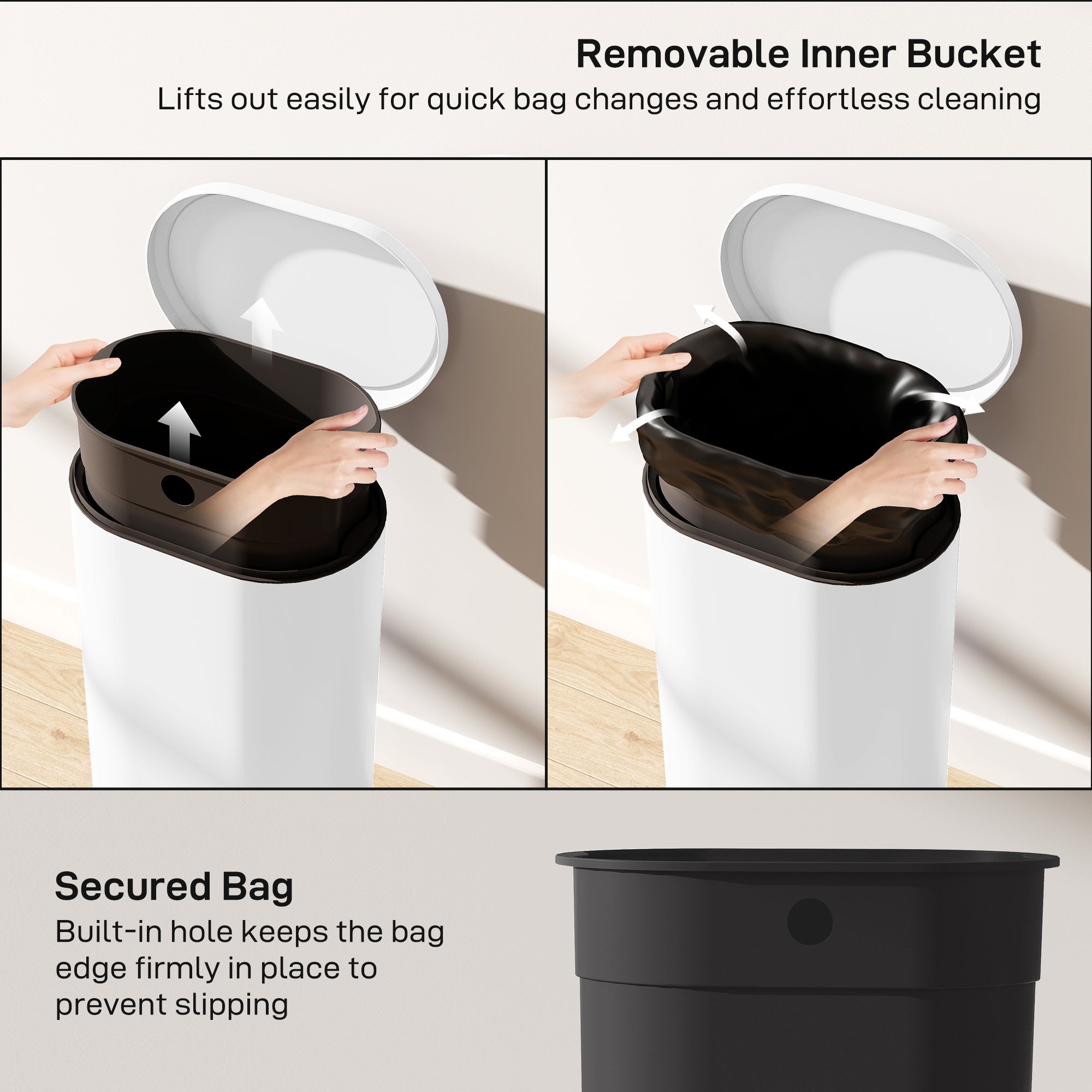 Removable Inner Bucket
Lifts out easily for quick bag changes and effortless cleaning

Secured Bag
Built-in hole keeps the bag edge firmly in place to prevent slipping