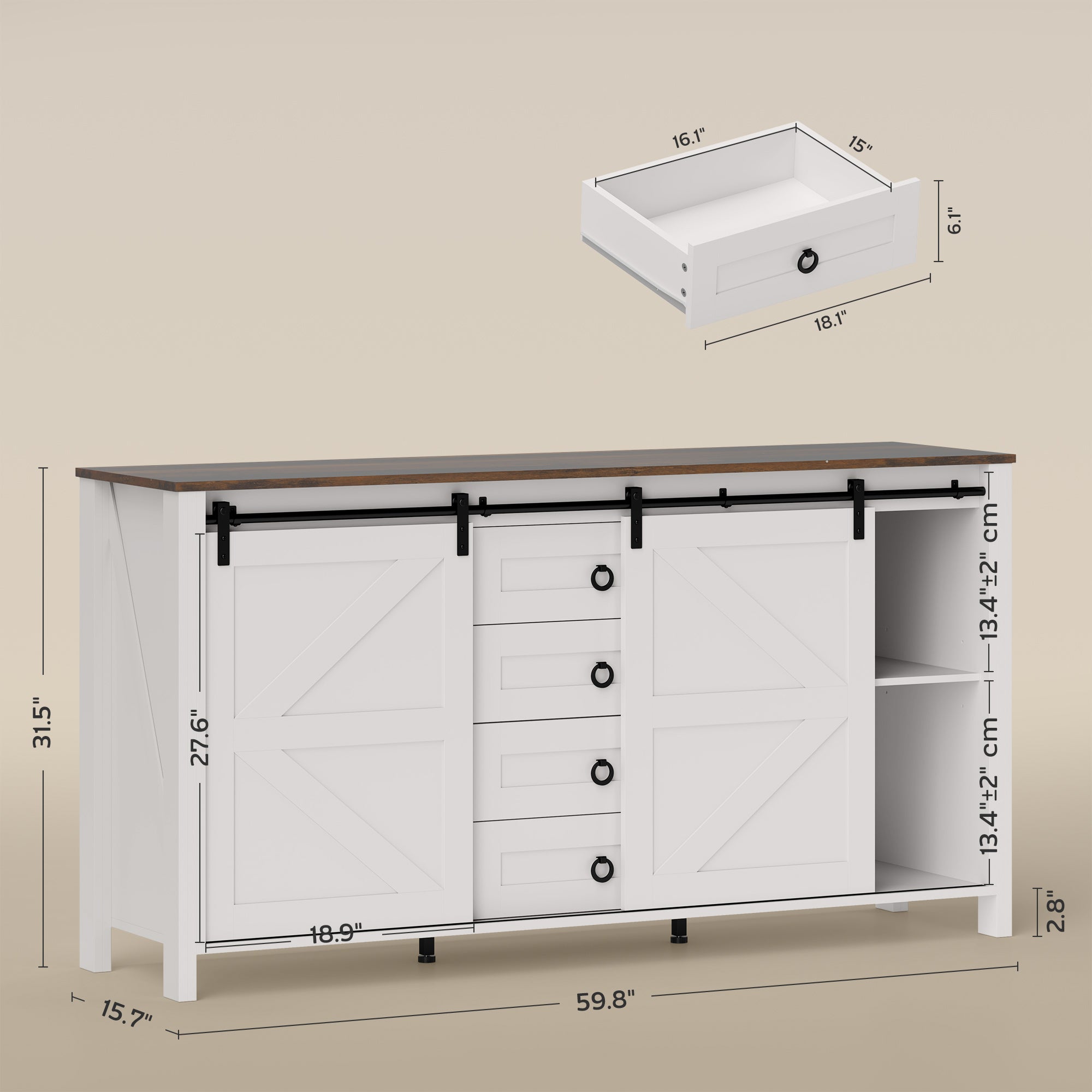 16.1"

15"

6.1"

18.1"

31.5"

27.6"

13.4"±2" cm

13.4"±2" cm

2.8"

18.9"

15.7"

59.8"